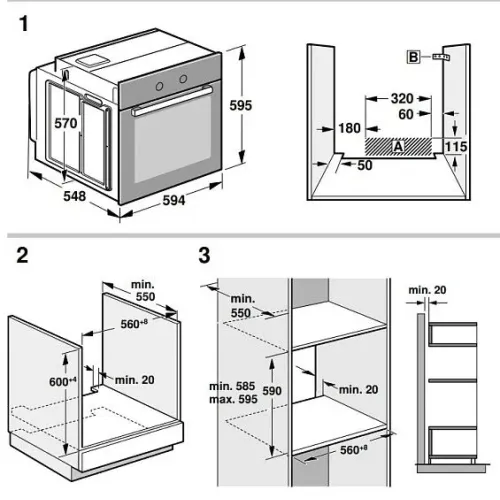 1

570
595
548
594

B
320
60
180
A
115
50

2

min. 550
$560^{+8}$
$600^{+4}$
min. 20

3

min. 550
min. 585
max. 595
590
min. 20
$560^{+8}$

min. 20