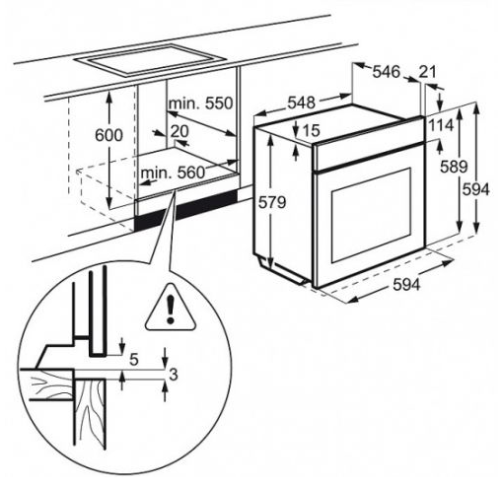 546
21
548
min. 550
600
20
15
114
589
594
min. 560
579
594
5
3