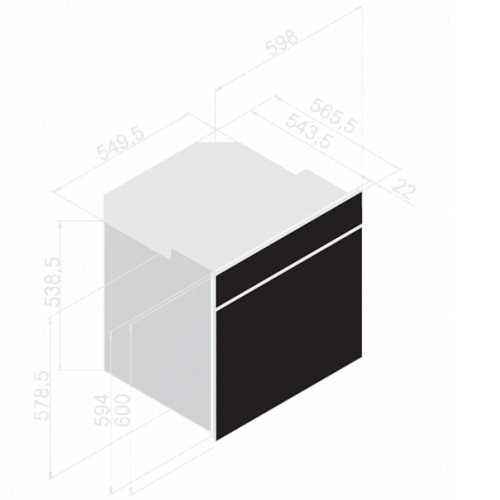 598
565,5
543,5
549,5
22
538,5
578,5
594
600