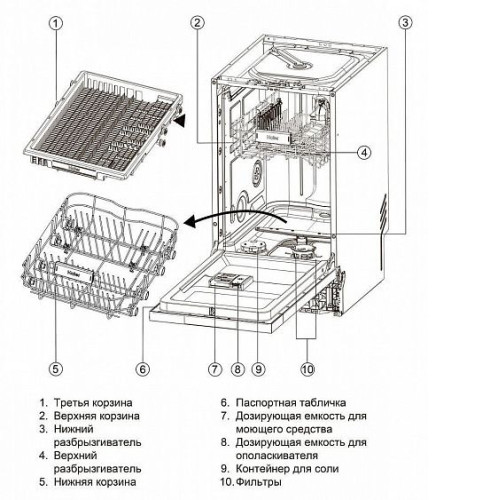 1
2
3
4
5
6
7
8
9
10

1. Третья корзина
2. Верхняя корзина
3. Нижний разбрызгиватель
4. Верхний разбрызгиватель
5. Нижняя корзина

6. Паспортная табличка
7. Дозирующая емкость для моющего средства
8. Дозирующая емкость для ополаскивателя
9. Контейнер для соли
10. Фильтры