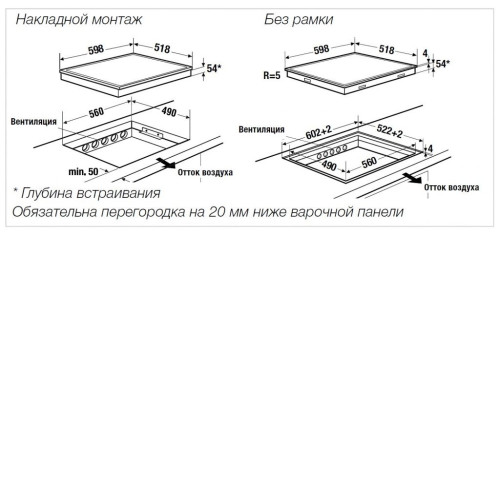 Накладной монтаж

598
518
54*
Вентиляция
560
490
min. 50
Отток воздуха

Без рамки

598
518
4
54*
R=5
Вентиляция
602+2
522+2
4
490
560
Отток воздуха

* Глубина встраивания
Обязательна перегородка на 20 мм ниже варочной панели