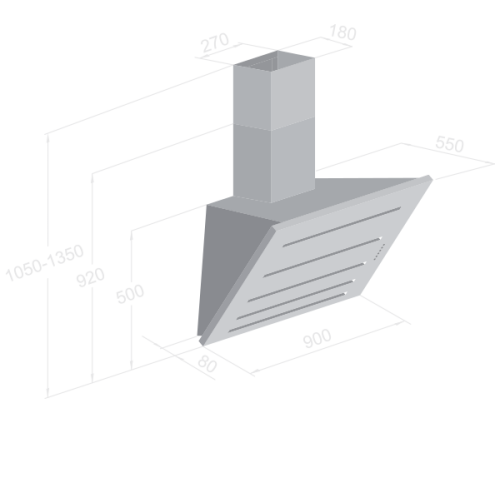 270
180
550
1050-1350
920
500
900
80