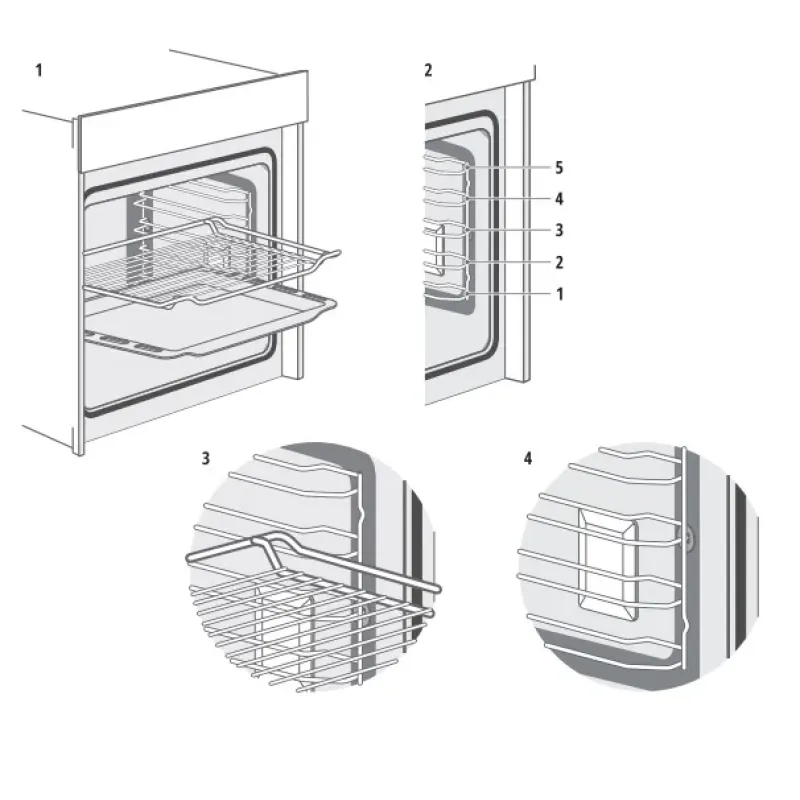 1

2

5
4
3
2
1

3

4