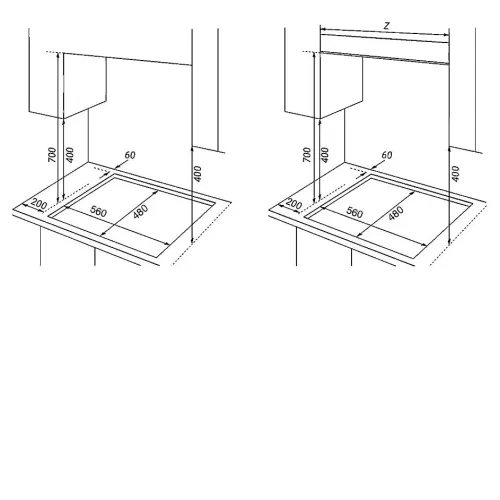 700
400
60
400
200
560
480

Z
700
400
60
400
200
560
480