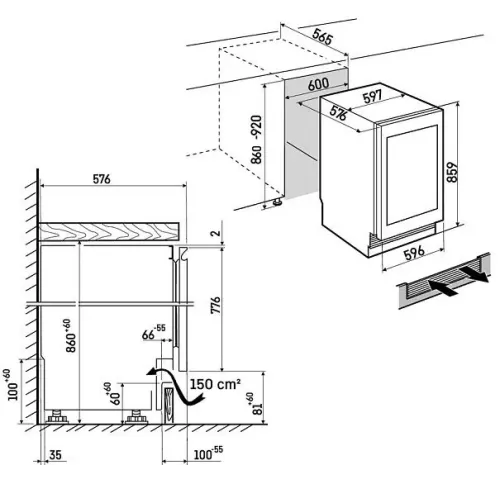 565
600
597
576
860 -920
859
596
576
2
776
$860^{+60}$
$66^{-55}$
$100^{+60}$
$60^{+60}$
150 cm²
$81^{+60}$
35
$100^{-55}$