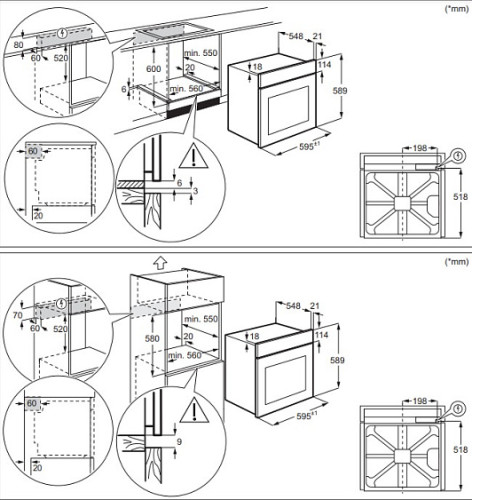 (*mm)

80
60
520
600
min. 550
20
6
min. 560
548
21
18
114
589
$595^{\pm1}$
60
20
6
3
198
518

(*mm)

70
60
520
580
min. 550
20
min. 560
548
21
18
114
589
$595^{\pm1}$
60
20
9
198
518