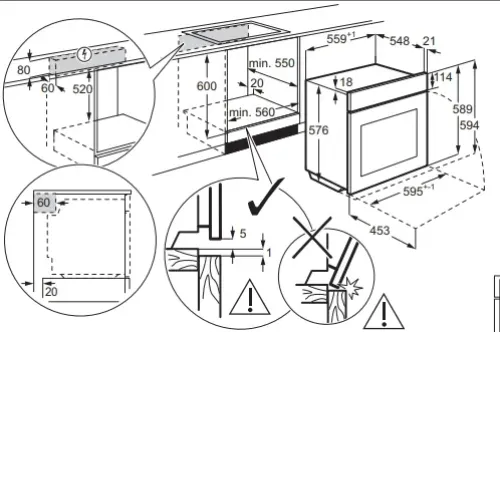 80
60
520
600
min. 550
20
min. 560
$559^{+1}$
548
21
18
114
589
594
576
$595^{+-1}$
453
60
20
5
1