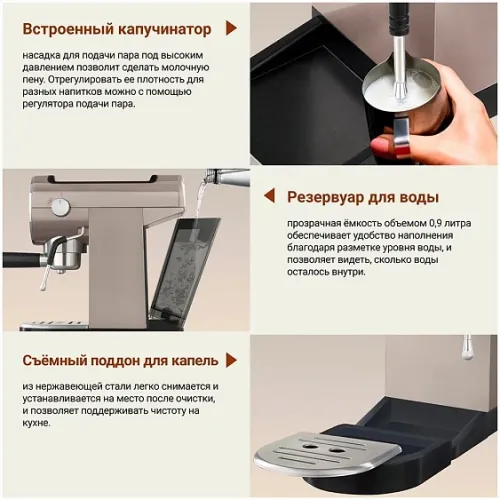 Встроенный капучинатор

насадка для подачи пара под высоким давлением позволит сделать молочную пену. Отрегулировать ее плотность для разных напитков можно с помощью регулятора подачи пара.

Резервуар для воды

прозрачная ёмкость объемом 0,9 литра обеспечивает удобство наполнения благодаря разметке уровня воды, и позволяет видеть, сколько воды осталось внутри.

Съёмный поддон для капель

из нержавеющей стали легко снимается и устанавливается на место после очистки, и позволяет поддерживать чистоту на кухне.