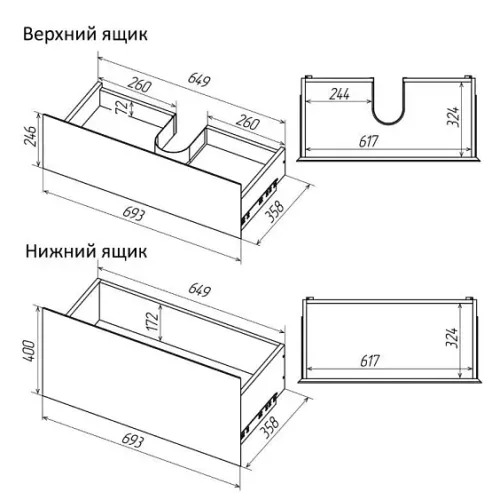 Верхний ящик

649
260
72
260
246
693
358

244
324
617

Нижний ящик

649
172
400
693
358

324
617