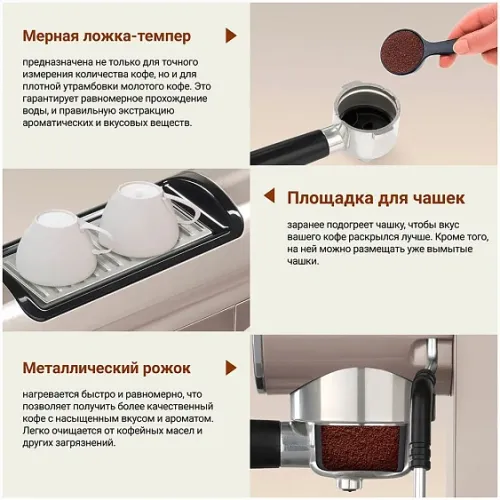 Мерная ложка-темпер

предназначена не только для точного измерения количества кофе, но и для плотной утрамбовки молотого кофе. Это гарантирует равномерное прохождение воды, и правильную экстракцию ароматических и вкусовых веществ.

Площадка для чашек

заранее подогреет чашку, чтобы вкус вашего кофе раскрылся лучше. Кроме того, на ней можно размещать уже вымытые чашки.

Металлический рожок

нагревается быстро и равномерно, что позволяет получить более качественный кофе с насыщенным вкусом и ароматом. Легко очищается от кофейных масел и других загрязнений.