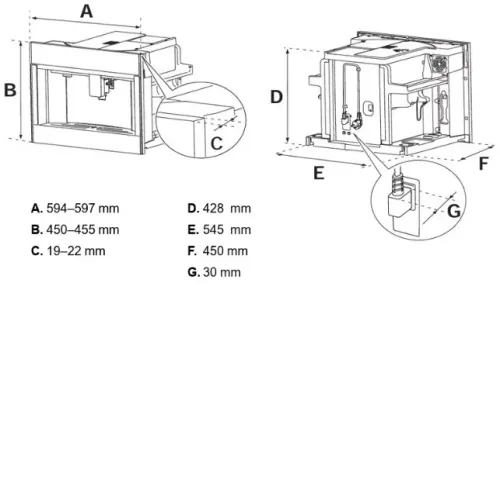 A
B
C
D
E
F
G

A. 594–597 mm
B. 450–455 mm
C. 19–22 mm

D. 428 mm
E. 545 mm
F. 450 mm
G. 30 mm