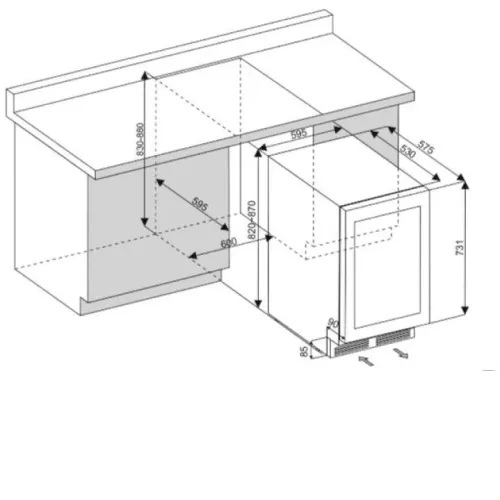 830-880
595
600
820-870
595
530
575
731
90
85