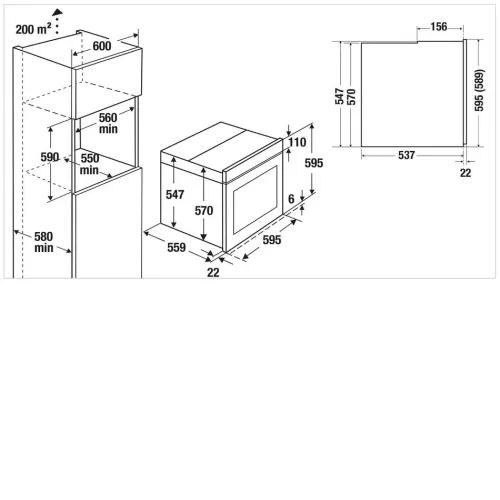 200 m²
600
560
min
590
550
min
580
min
547
570
559
22
595
110
595
6
156
547
570
595 (589)
537
22